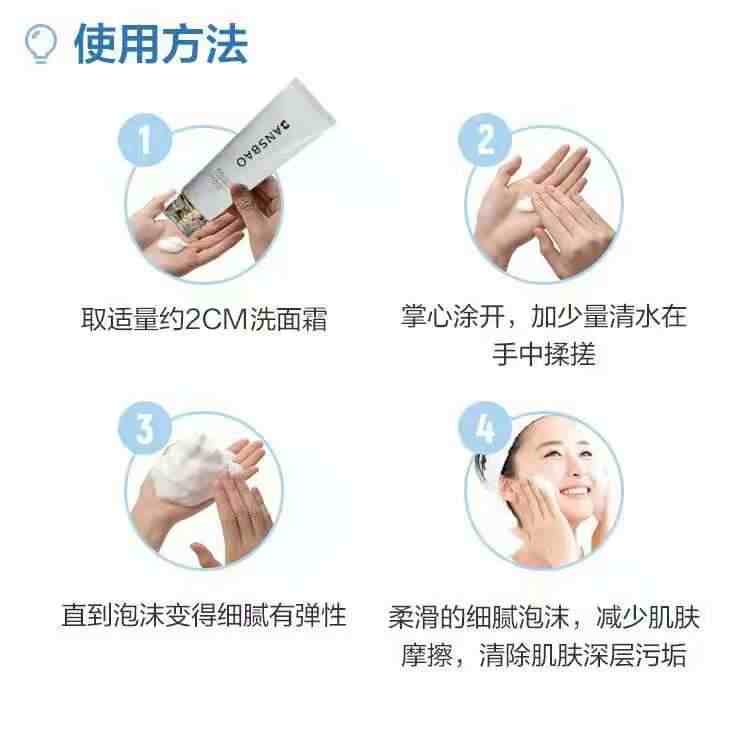 使用方法

1

DANSBAO

取适量约2CM洗面霜

2

掌心涂开，加少量清水在手中揉搓

3

直到泡沫变得细腻有弹性

4

柔滑的细腻泡沫，减少肌肤摩擦，清除肌肤深层污垢