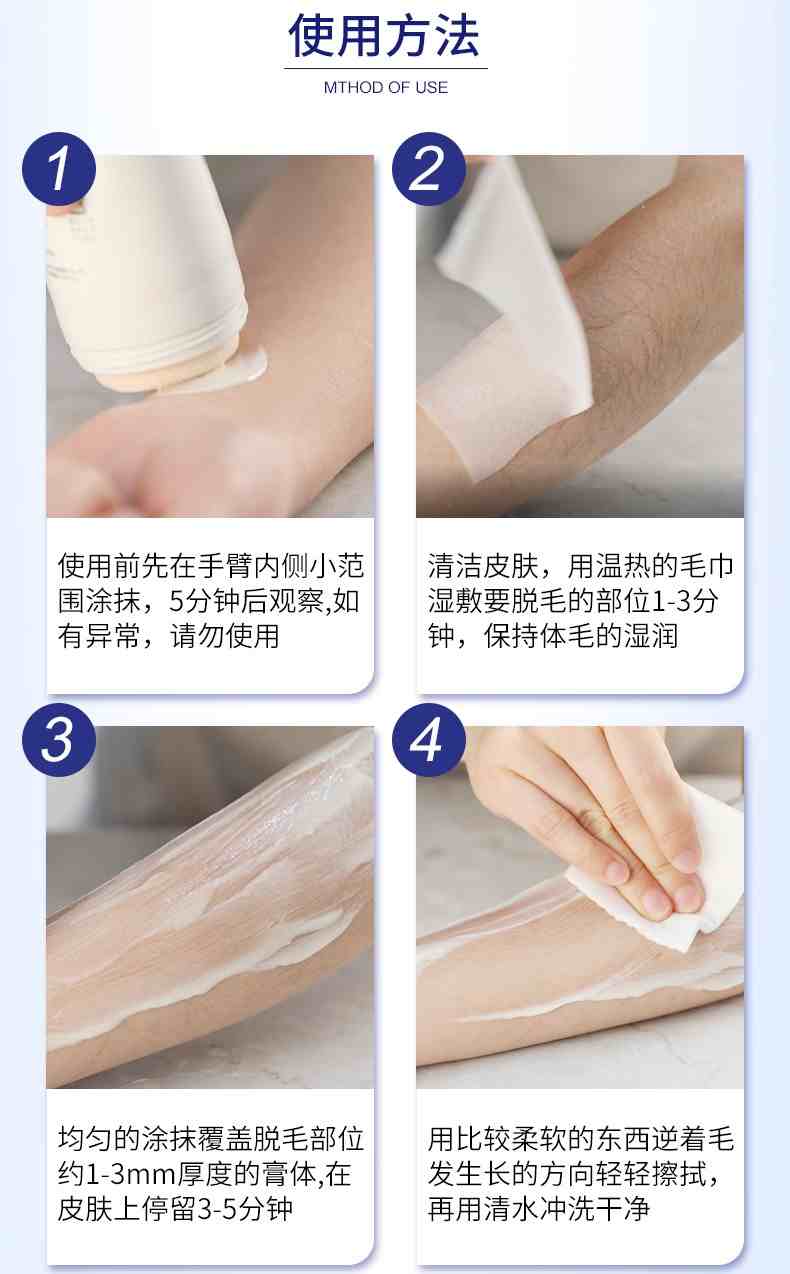 使用方法

MTHOD OF USE

1

使用前先在手臂内侧小范围涂抹，5分钟后观察,如有异常，请勿使用

2

清洁皮肤，用温热的毛巾湿敷要脱毛的部位1-3分钟，保持体毛的湿润

3

均匀的涂抹覆盖脱毛部位约1-3mm厚度的膏体,在皮肤上停留3-5分钟

4

用比较柔软的东西逆着毛发生长的方向轻轻擦拭，再用清水冲洗干净