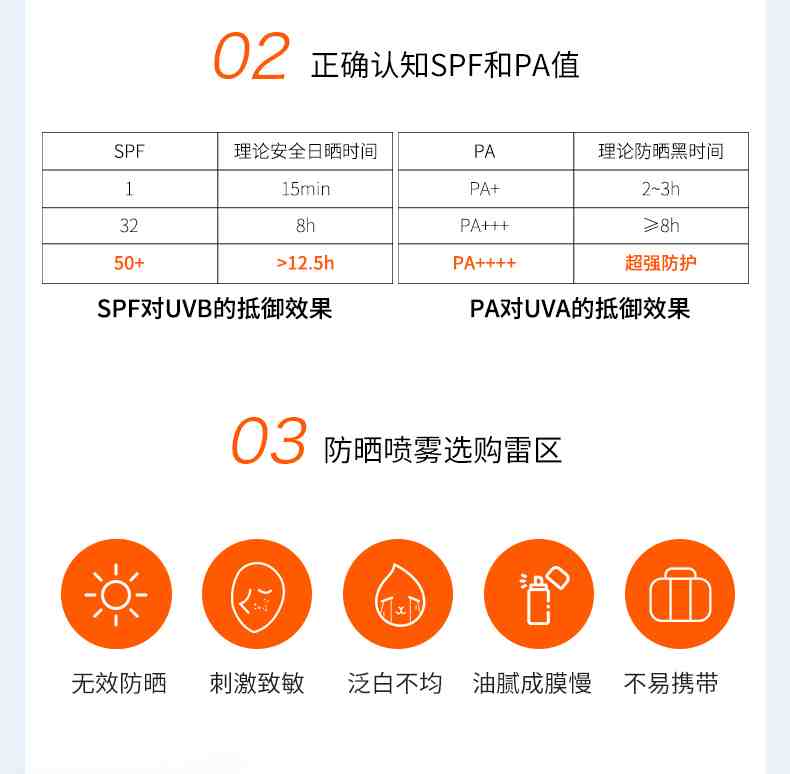 02 正确认知SPF和PA值

| SPF | 理论安全日晒时间 |
|---|---|
| 1 | 15min |
| 32 | 8h |
| 50+ | >12.5h |

SPF对UVB的抵御效果

| PA | 理论防晒黑时间 |
|---|---|
| PA+ | 2~3h |
| PA+++ | ≥8h |
| PA++++ | 超强防护 |

PA对UVA的抵御效果

03 防晒喷雾选购雷区

无效防晒 刺激致敏 泛白不均 油腻成膜慢 不易携带