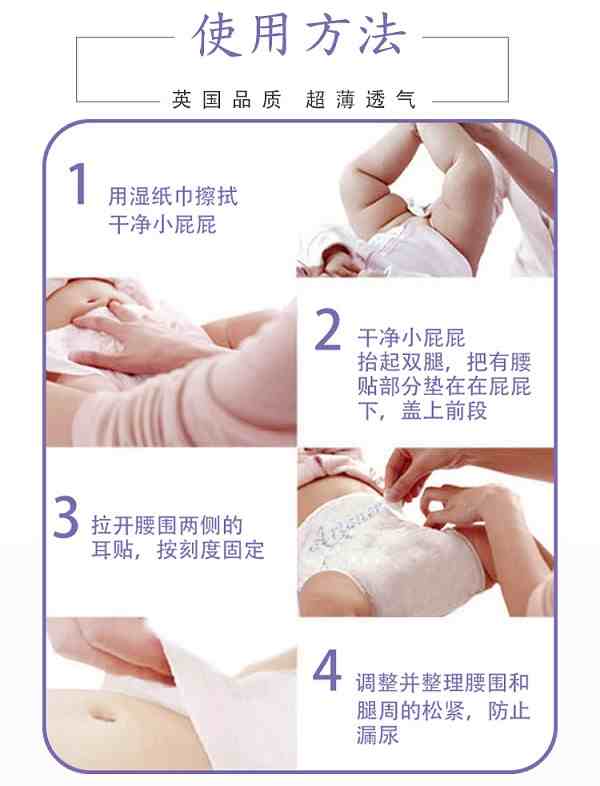 使用方法

英国品质 超薄透气

1 用湿纸巾擦拭干净小屁屁

2 干净小屁屁
抬起双腿，把有腰贴部分垫在在屁屁下，盖上前段

3 拉开腰围两侧的耳贴，按刻度固定

4 调整并整理腰围和腿周的松紧，防止漏尿