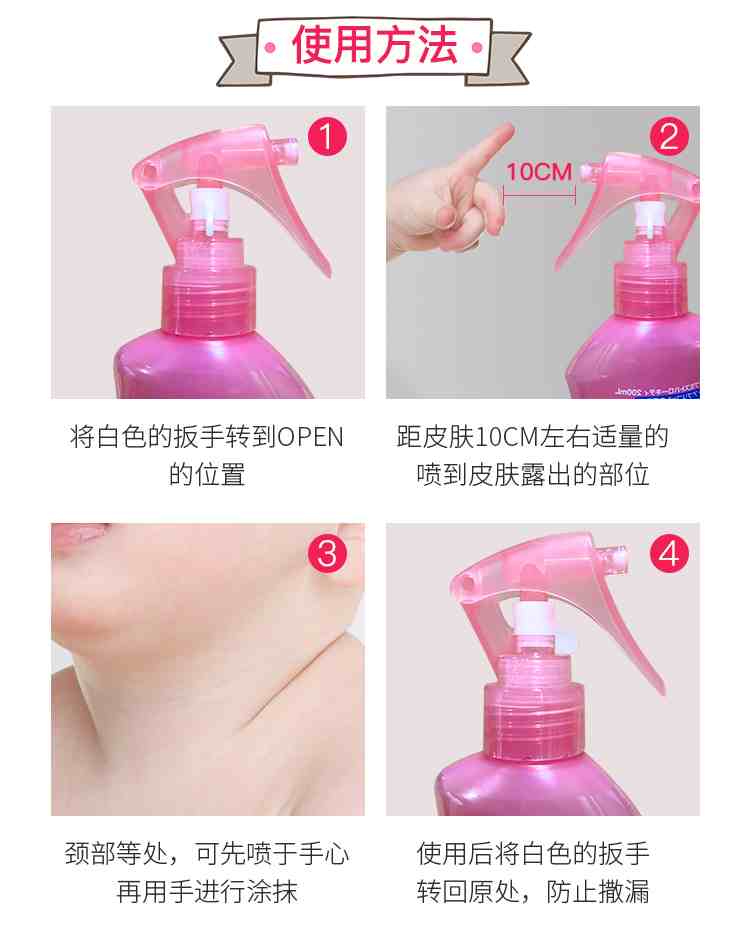 使用方法

1

将白色的扳手转到OPEN的位置

2

10CM

距皮肤10CM左右适量的喷到皮肤露出的部位

3

颈部等处，可先喷于手心再用手进行涂抹

4

使用后将白色的扳手转回原处，防止撒漏