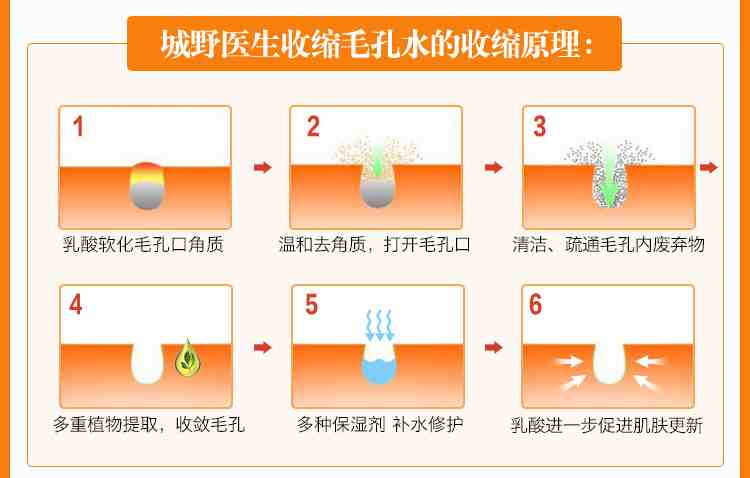 城野医生收缩毛孔水的收缩原理：

1
乳酸软化毛孔口角质

2
温和去角质，打开毛孔口

3
清洁、疏通毛孔内废弃物

4
多重植物提取，收敛毛孔

5
多种保湿剂 补水修护

6
乳酸进一步促进肌肤更新