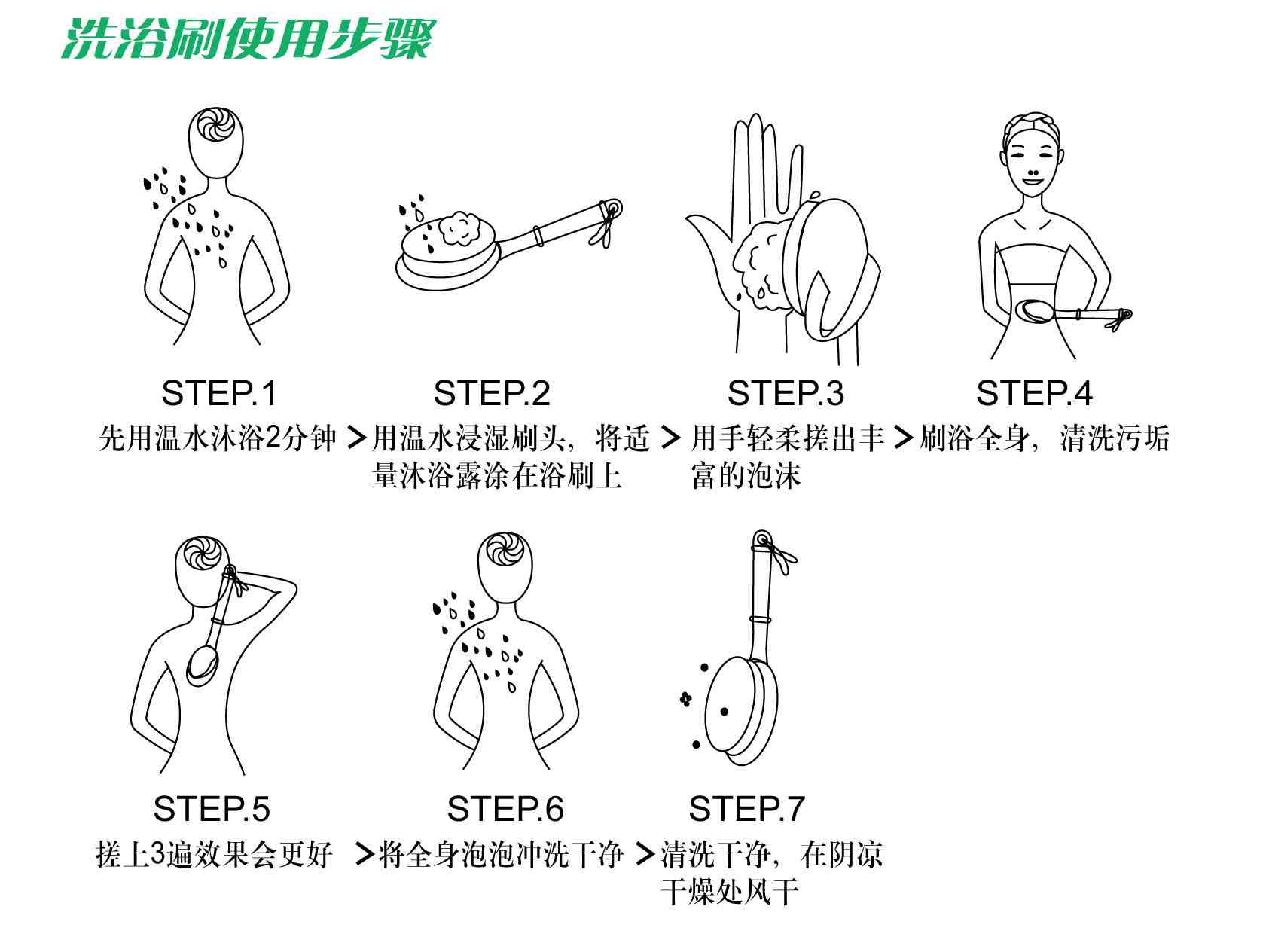 洗浴刷使用步骤

STEP.1
先用温水沐浴2分钟 >

STEP.2
用温水浸湿刷头，将适量沐浴露涂在浴刷上 >

STEP.3
用手轻柔搓出丰富的泡沫 >

STEP.4
刷浴全身，清洗污垢

STEP.5
搓上3遍效果会更好 >

STEP.6
将全身泡泡冲洗干净 >

STEP.7
清洗干净，在阴凉干燥处风干