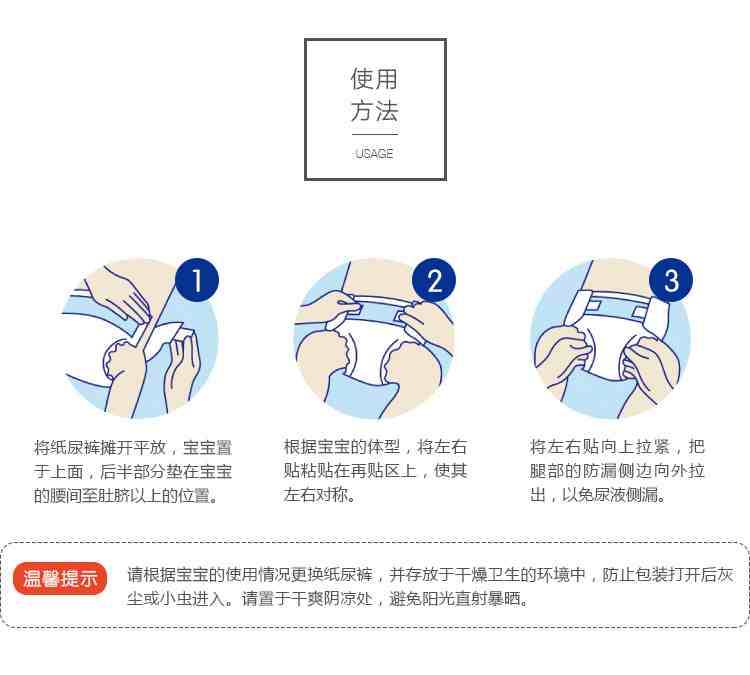 使用
方法
USAGE

1

将纸尿裤摊开平放，宝宝置于上面，后半部分垫在宝宝的腰间至肚脐以上的位置。

2

根据宝宝的体型，将左右贴粘贴在再贴区上，使其左右对称。

3

将左右贴向上拉紧，把腿部的防漏侧边向外拉出，以免尿液侧漏。

温馨提示

请根据宝宝的使用情况更换纸尿裤，并存放于干燥卫生的环境中，防止包装打开后灰尘或小虫进入。请置于干爽阴凉处，避免阳光直射暴晒。