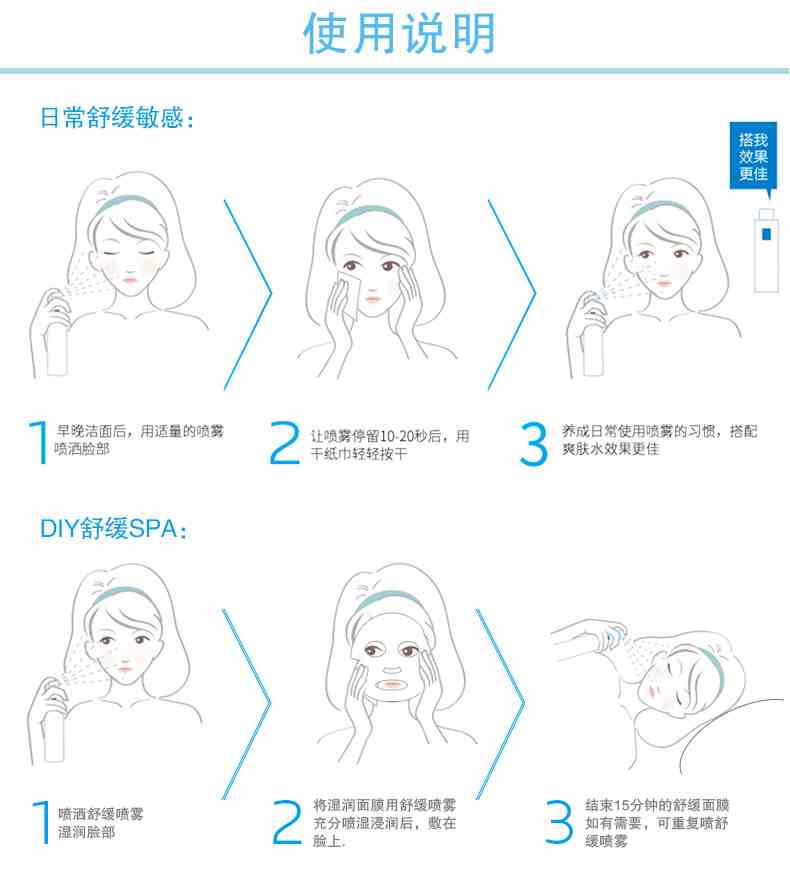 使用说明

日常舒缓敏感：

搭我效果更佳

1 早晚洁面后，用适量的喷雾喷洒脸部

2 让喷雾停留10-20秒后，用干纸巾轻轻按干

3 养成日常使用喷雾的习惯，搭配爽肤水效果更佳

DIY舒缓SPA：

1 喷洒舒缓喷雾湿润脸部

2 将湿润面膜用舒缓喷雾充分喷湿浸润后，敷在脸上.

3 结束15分钟的舒缓面膜如有需要，可重复喷舒缓喷雾